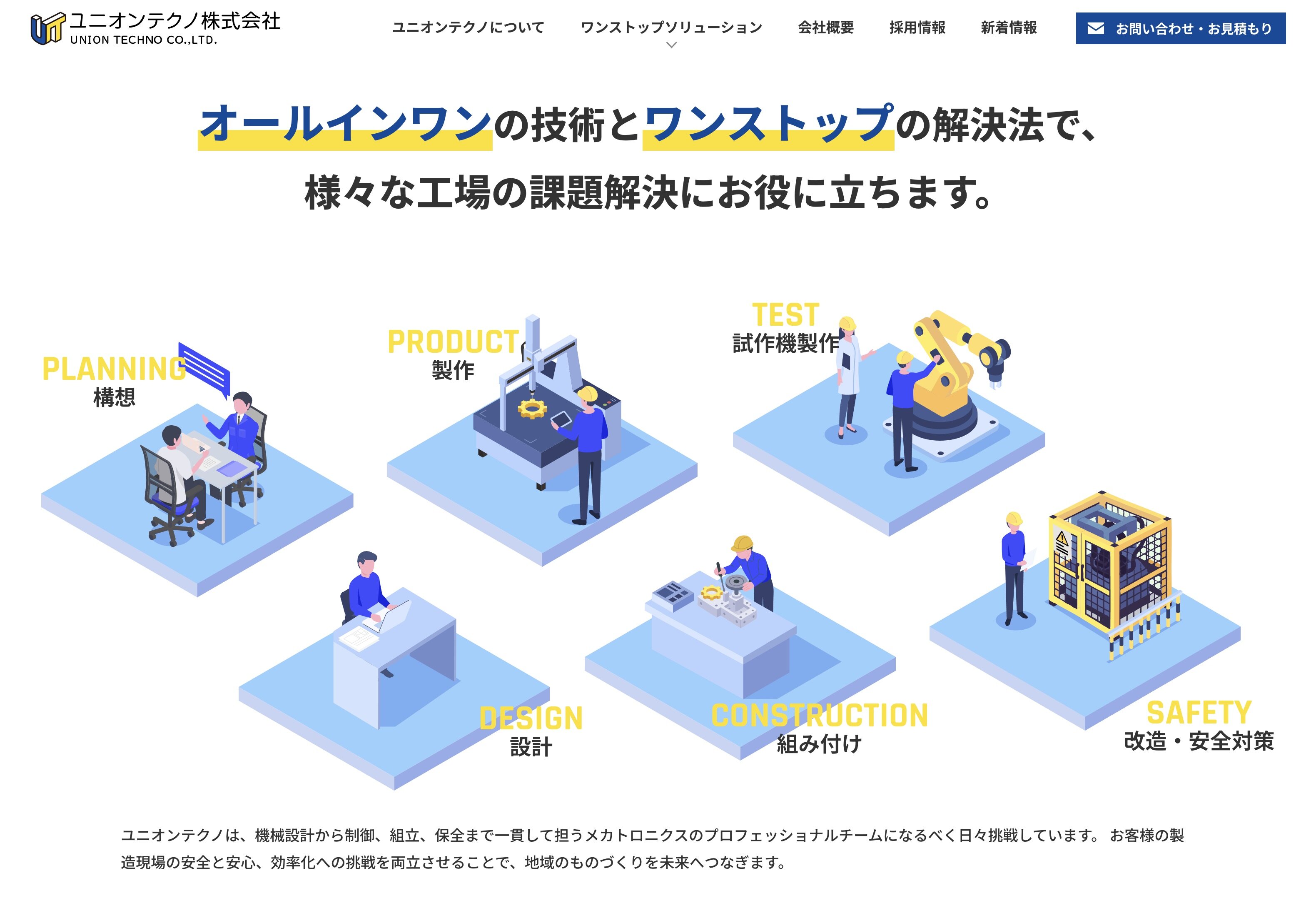 ユニオンテクノ株式会社
UNION TECHNO CO.,LTD.

ユニオンテクノについて　ワンストップソリューション　会社概要　採用情報　新着情報　お問い合わせ・お見積もり

オールインワンの技術とワンストップの解決法で、
様々な工場の課題解決にお役に立ちます。

PLANNING
構想

PRODUCT
製作

TEST
試作機製作

DESIGN
設計

CONSTRUCTION
組み付け

SAFETY
改造・安全対策

ユニオンテクノは、機械設計から制御、組立、保全まで一貫して担うメカトロニクスのプロフェッショナルチームになるべく日々挑戦しています。 お客様の製造現場の安全と安心、効率化への挑戦を両立させることで、地域のものづくりを未来へつなぎます。